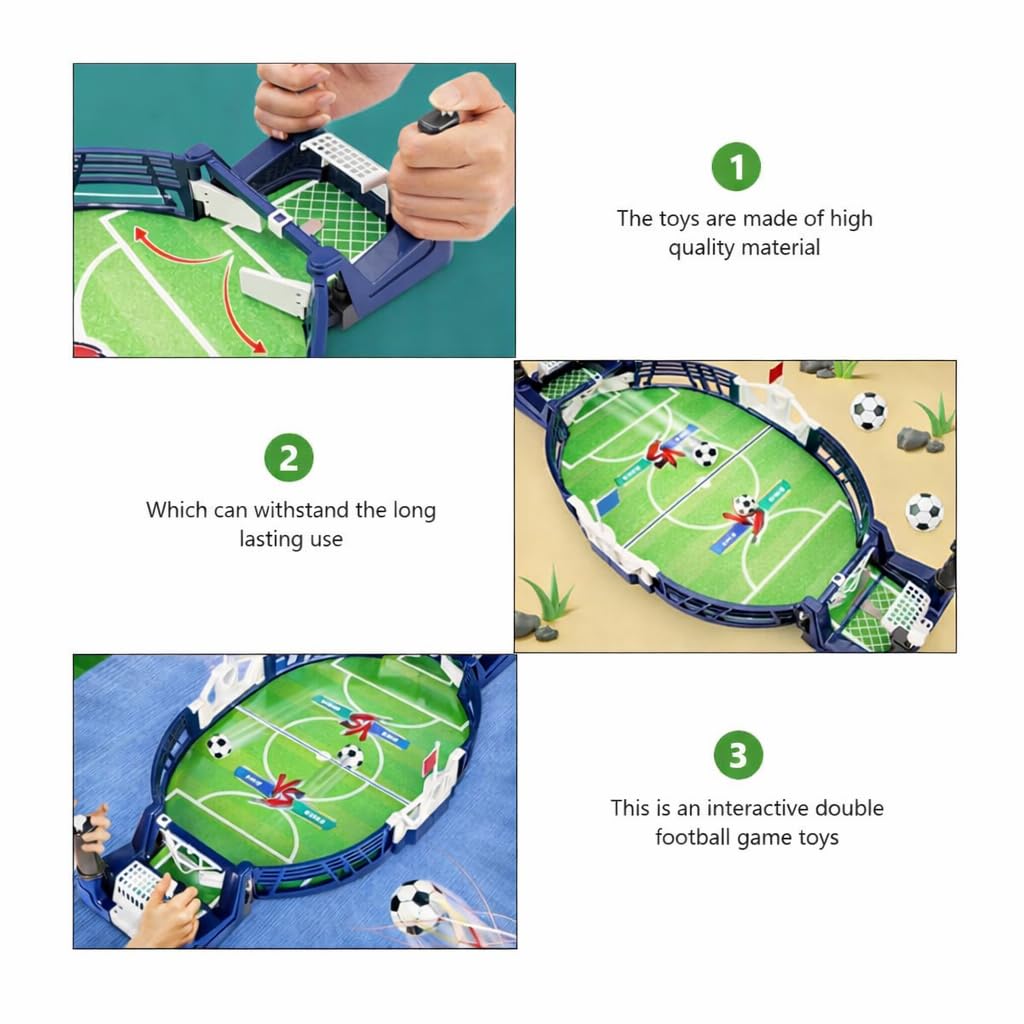 1

The toys are made of high quality material

2

Which can withstand the long lasting use

3

This is an interactive double football game toys