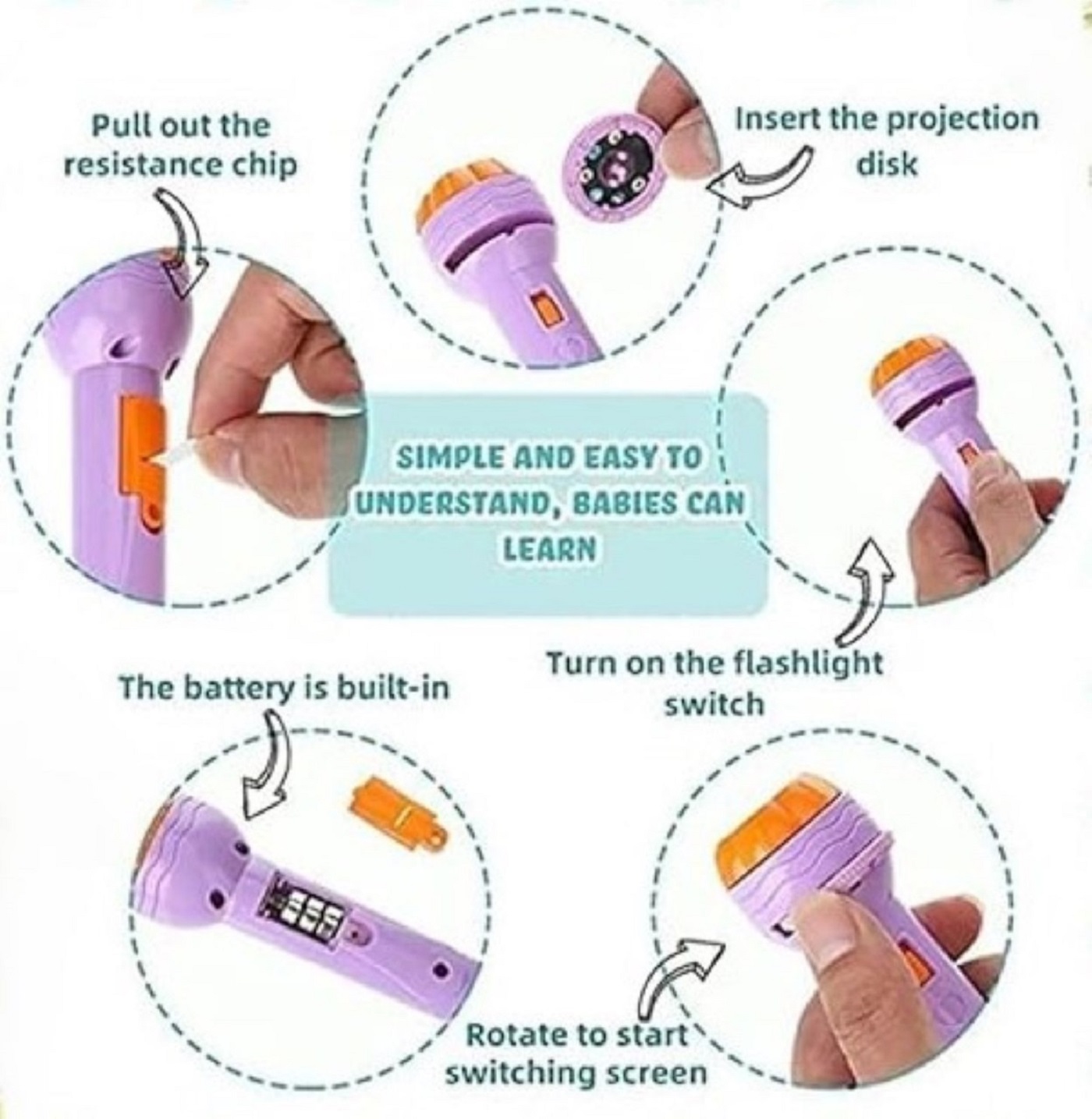 Pull out the resistance chip

Insert the projection disk

SIMPLE AND EASY TO UNDERSTAND, BABIES CAN LEARN

The battery is built-in

Turn on the flashlight switch

Rotate to start switching screen