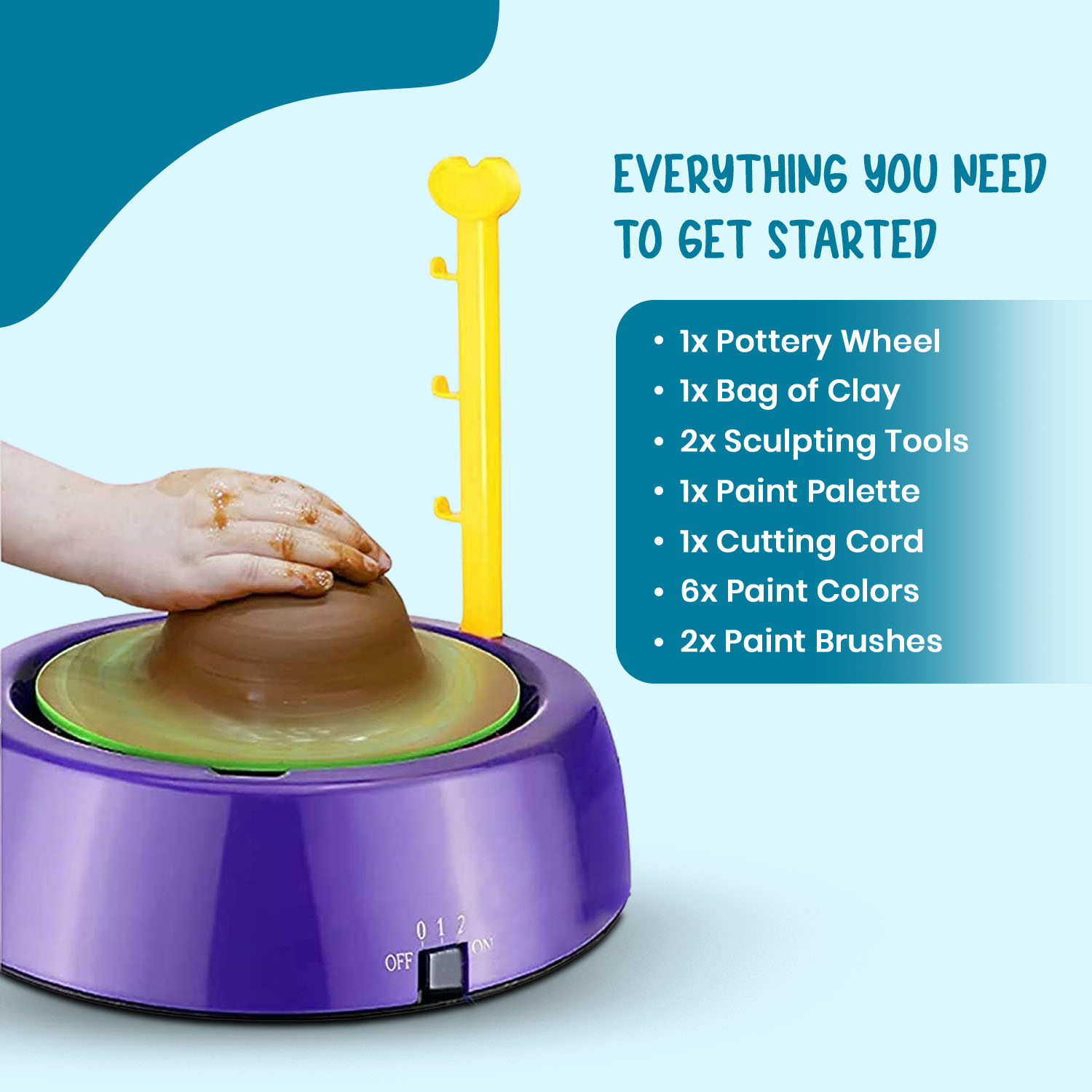 EVERYTHING YOU NEED TO GET STARTED

• 1x Pottery Wheel
• 1x Bag of Clay
• 2x Sculpting Tools
• 1x Paint Palette
• 1x Cutting Cord
• 6x Paint Colors
• 2x Paint Brushes

0 1 2
OFF ON