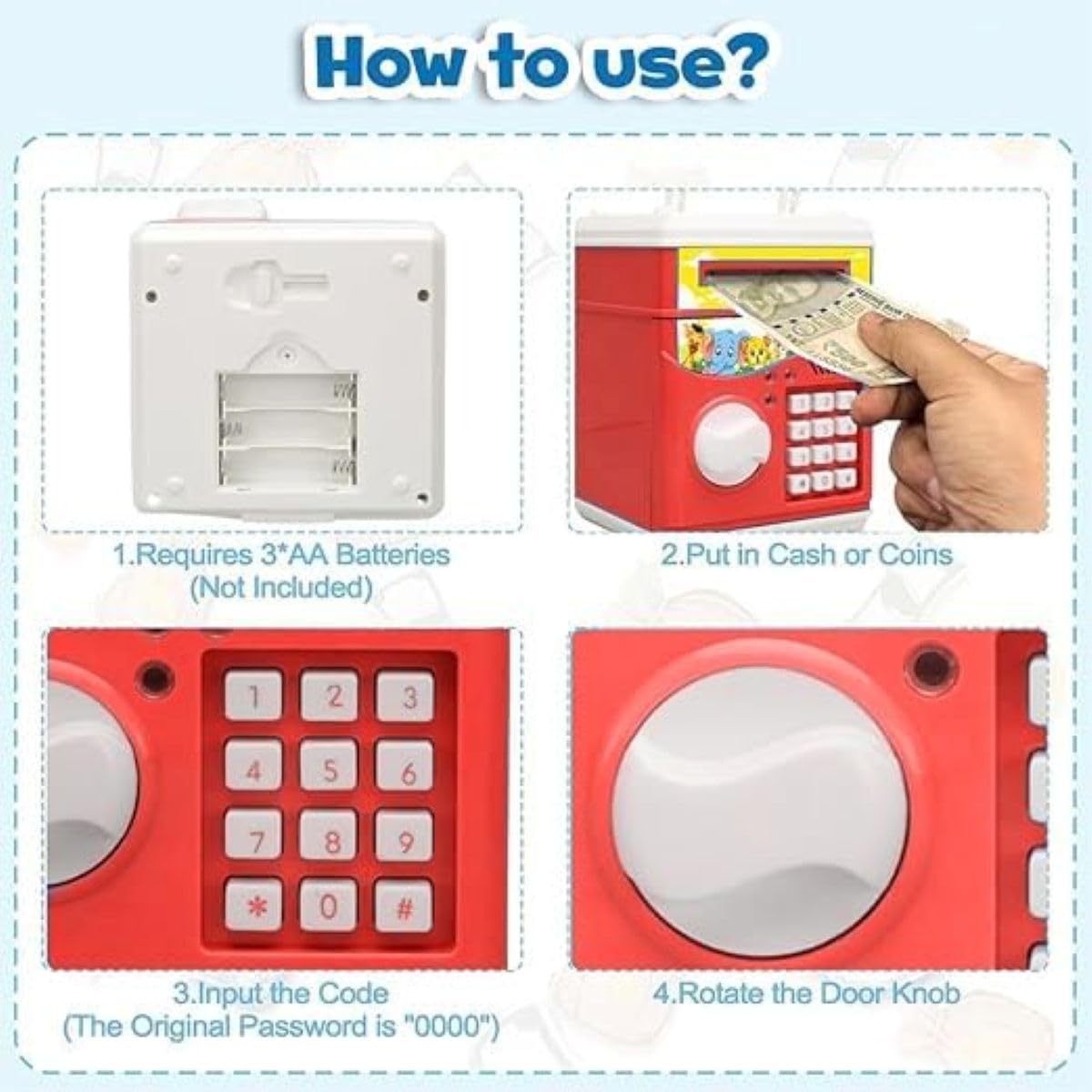 How to use?

1.Requires 3*AA Batteries (Not Included)

2.Put in Cash or Coins

1 2 3
4 5 6
7 8 9
* 0 #

3.Input the Code (The Original Password is "0000")

4.Rotate the Door Knob