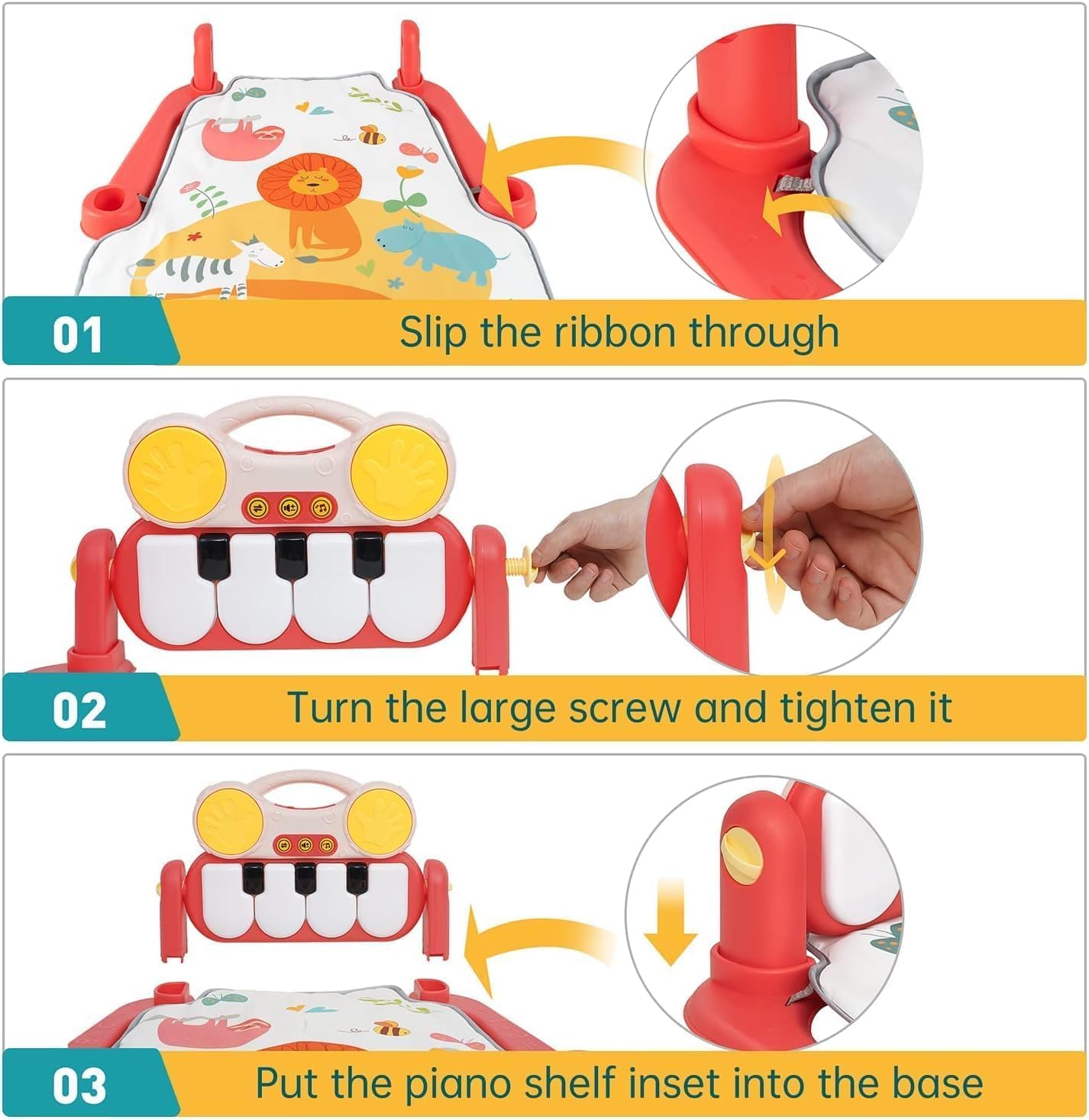 01 Slip the ribbon through

02 Turn the large screw and tighten it

03 Put the piano shelf inset into the base