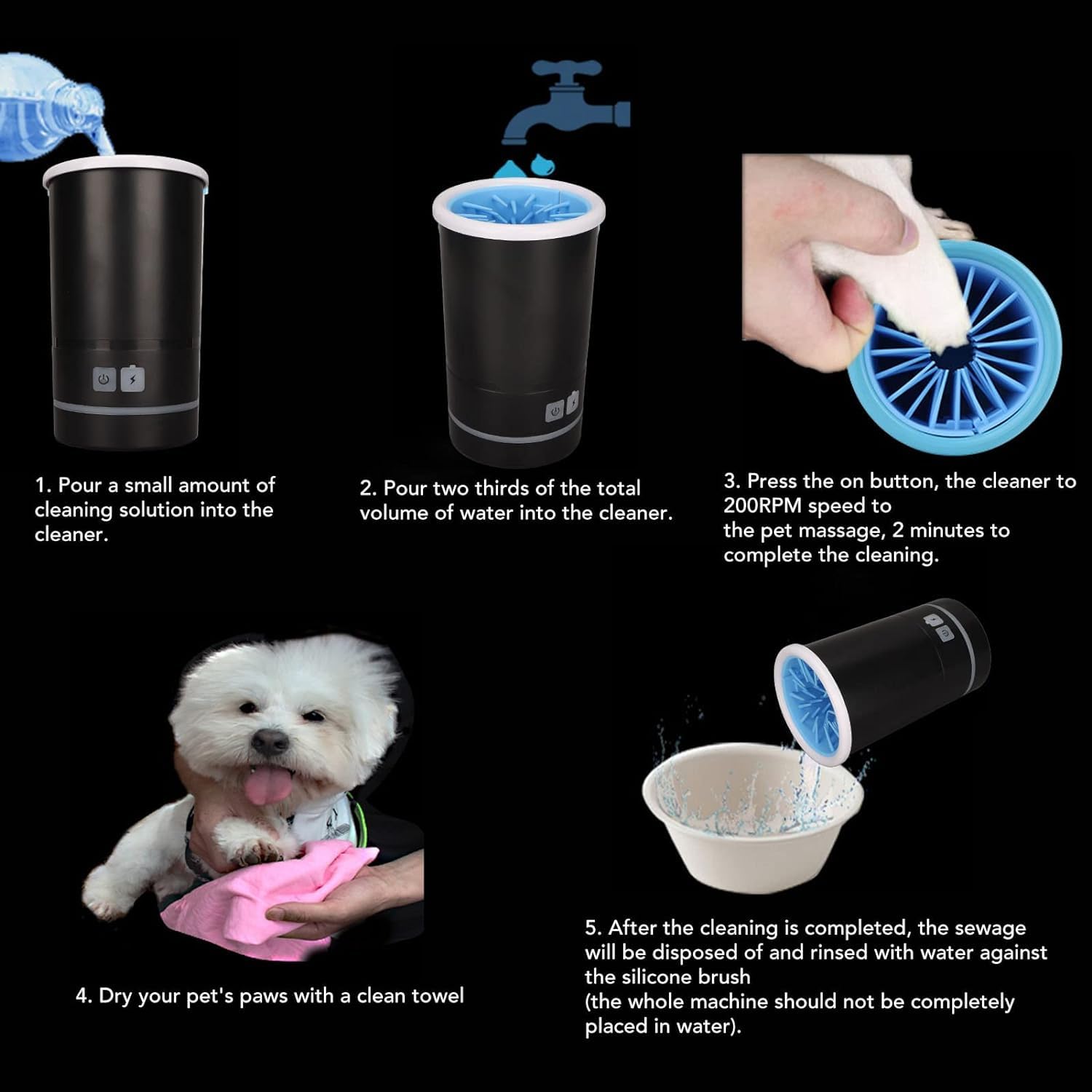 1. Pour a small amount of cleaning solution into the cleaner.

2. Pour two thirds of the total volume of water into the cleaner.

3. Press the on button, the cleaner to 200RPM speed to
the pet massage, 2 minutes to complete the cleaning.

4. Dry your pet's paws with a clean towel

5. After the cleaning is completed, the sewage will be disposed of and rinsed with water against the silicone brush
(the whole machine should not be completely placed in water).